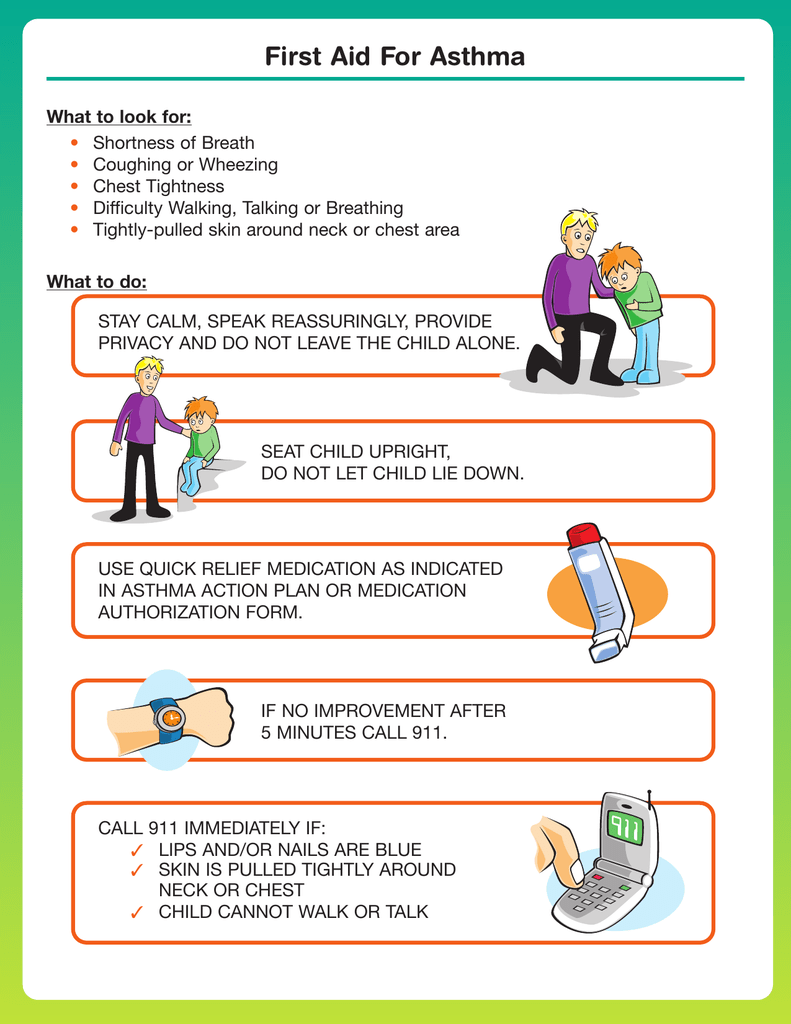 First Aid For Asthma

What to look for:
• Shortness of Breath
• Coughing or Wheezing
• Chest Tightness
• Difficulty Walking, Talking or Breathing
• Tightly-pulled skin around neck or chest area

What to do:

STAY CALM, SPEAK REASSURINGLY, PROVIDE PRIVACY AND DO NOT LEAVE THE CHILD ALONE.

SEAT CHILD UPRIGHT, DO NOT LET CHILD LIE DOWN.

USE QUICK RELIEF MEDICATION AS INDICATED IN ASTHMA ACTION PLAN OR MEDICATION AUTHORIZATION FORM.

IF NO IMPROVEMENT AFTER 5 MINUTES CALL 911.

CALL 911 IMMEDIATELY IF:
✓ LIPS AND/OR NAILS ARE BLUE
✓ SKIN IS PULLED TIGHTLY AROUND NECK OR CHEST
✓ CHILD CANNOT WALK OR TALK

911